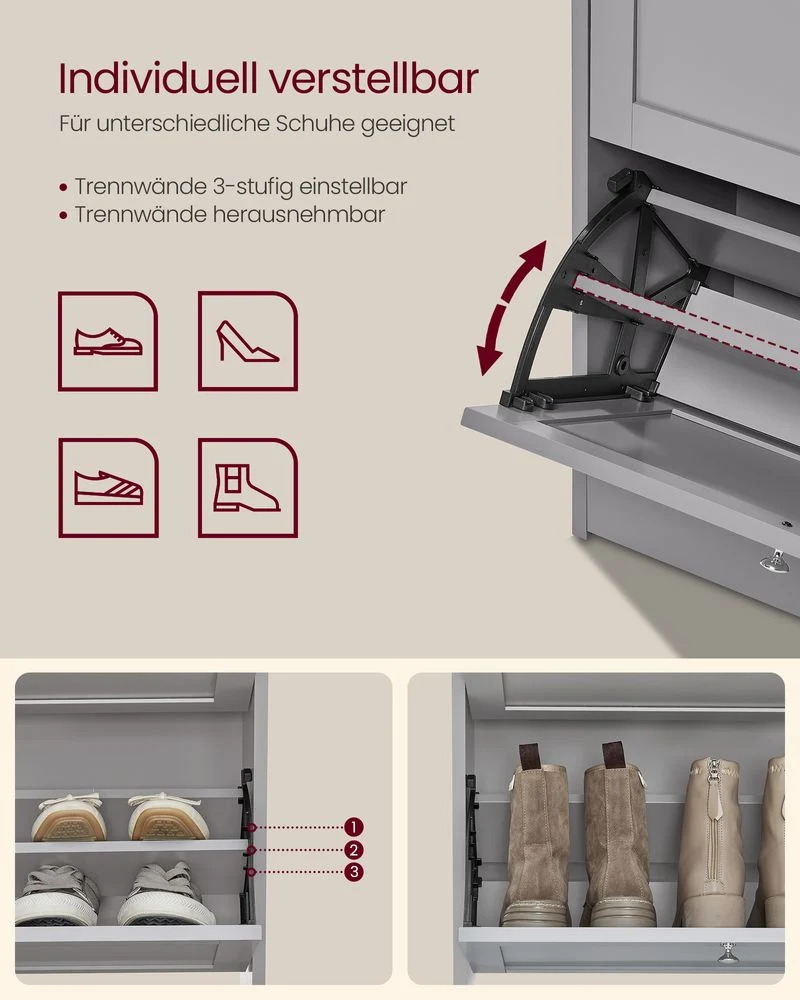 Individuell verstellbar

Für unterschiedliche Schuhe geeignet

• Trennwände 3-stufig einstellbar
• Trennwände herausnehmbar

1
2
3